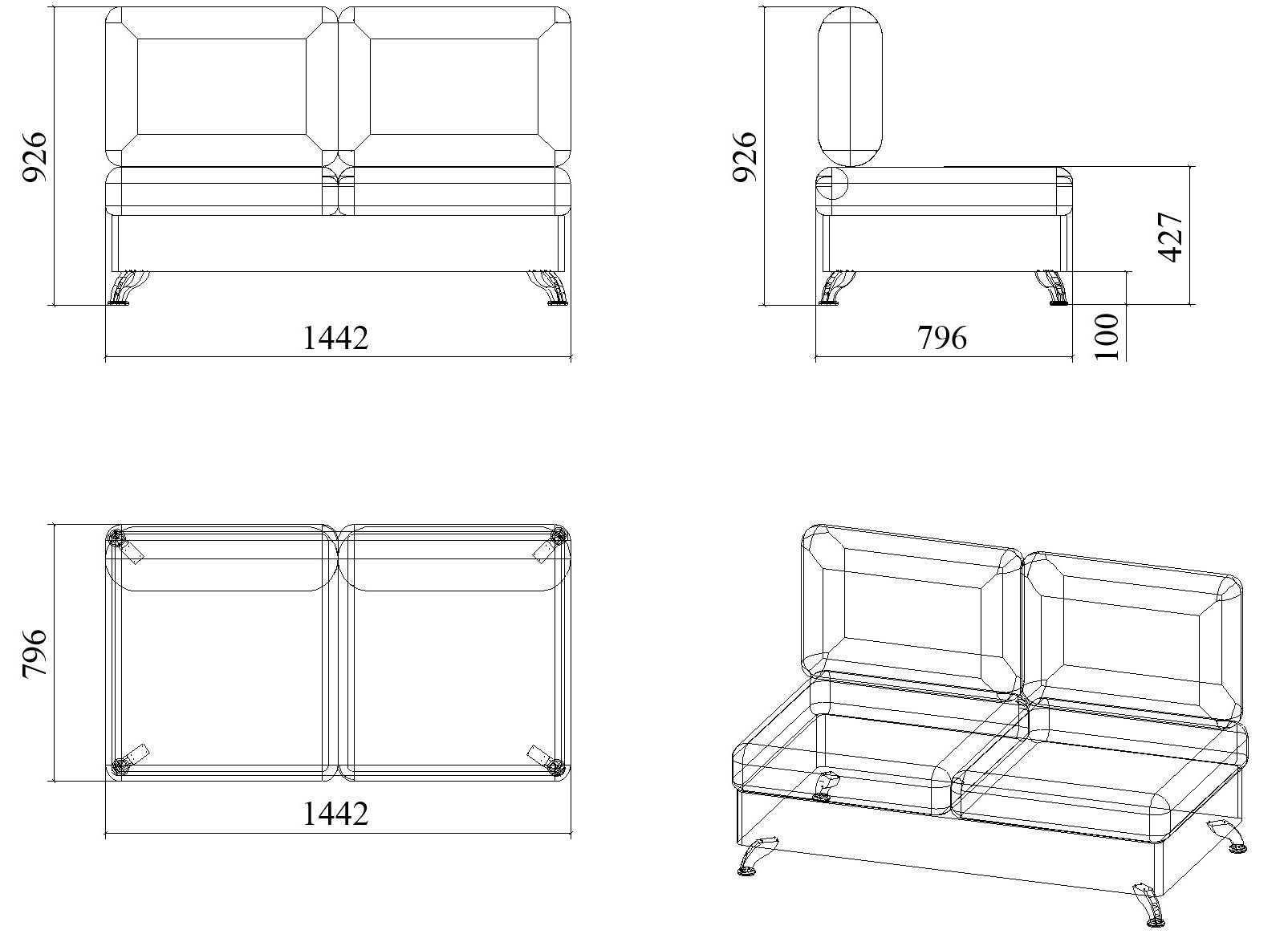 926

1442

926

427

796

100

796

1442